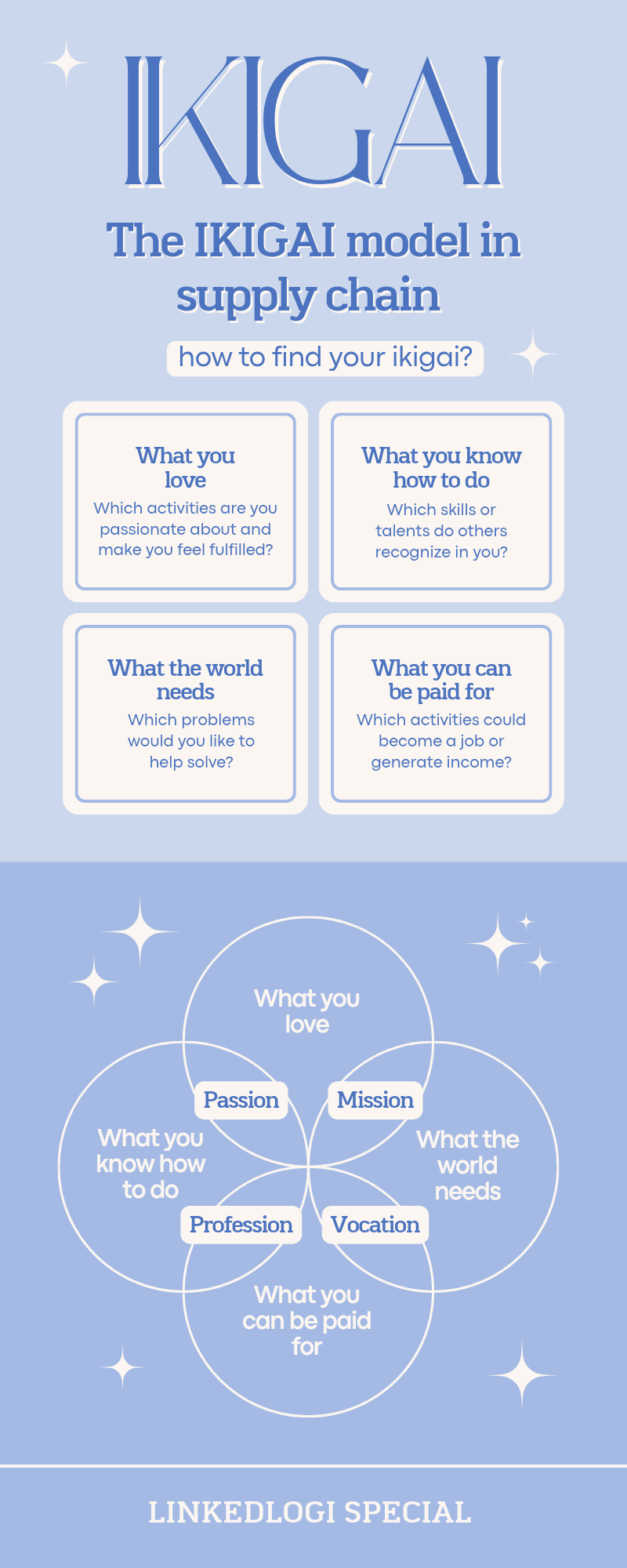 IKIGAI

The IKIGAI model in supply chain

how to find your ikigai?

What you love
Which activities are you passionate about and make you feel fulfilled?

What you know how to do
Which skills or talents do others recognize in you?

What the world needs
Which problems would you like to help solve?

What you can be paid for
Which activities could become a job or generate income?

What you love

Passion

Mission

What you know how to do

What the world needs

Profession

Vocation

What you can be paid for

LINKEDLOGI SPECIAL